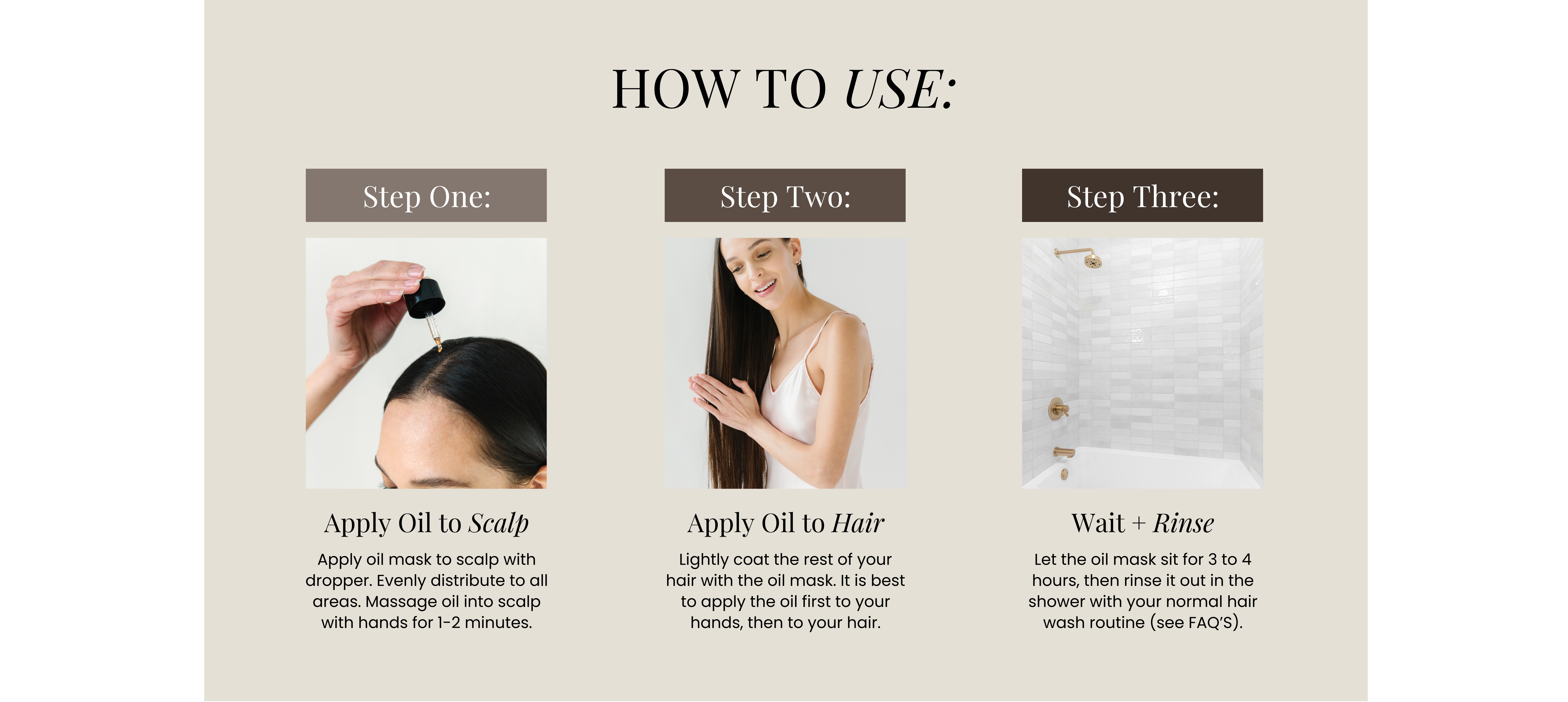 HOW TO USE:

Step One:

Apply Oil to Scalp

Apply oil mask to scalp with dropper. Evenly distribute to all areas. Massage oil into scalp with hands for 1-2 minutes.

Step Two:

Apply Oil to Hair

Lightly coat the rest of your hair with the oil mask. It is best to apply the oil first to your hands, then to your hair.

Step Three:

Wait + Rinse

Let the oil mask sit for 3 to 4 hours, then rinse it out in the shower with your normal hair wash routine (see FAQ'S).